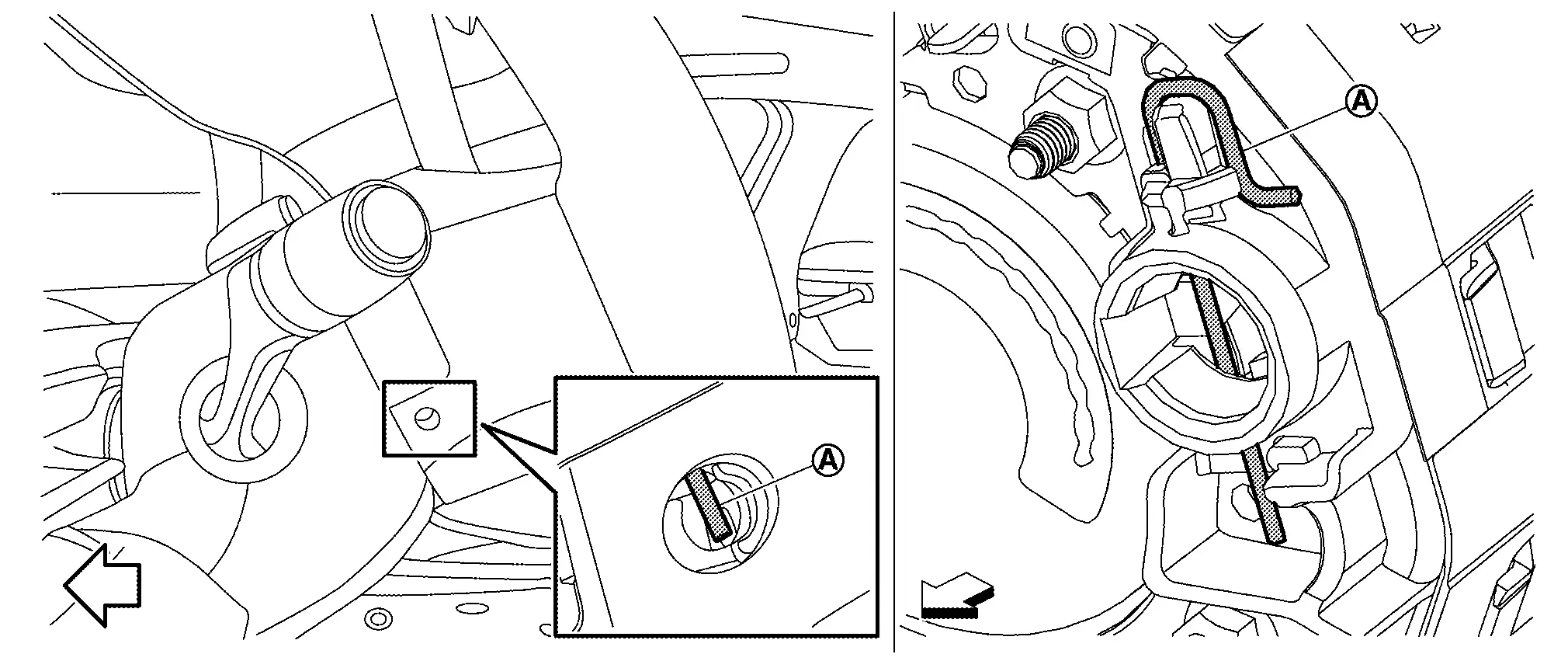 A

A