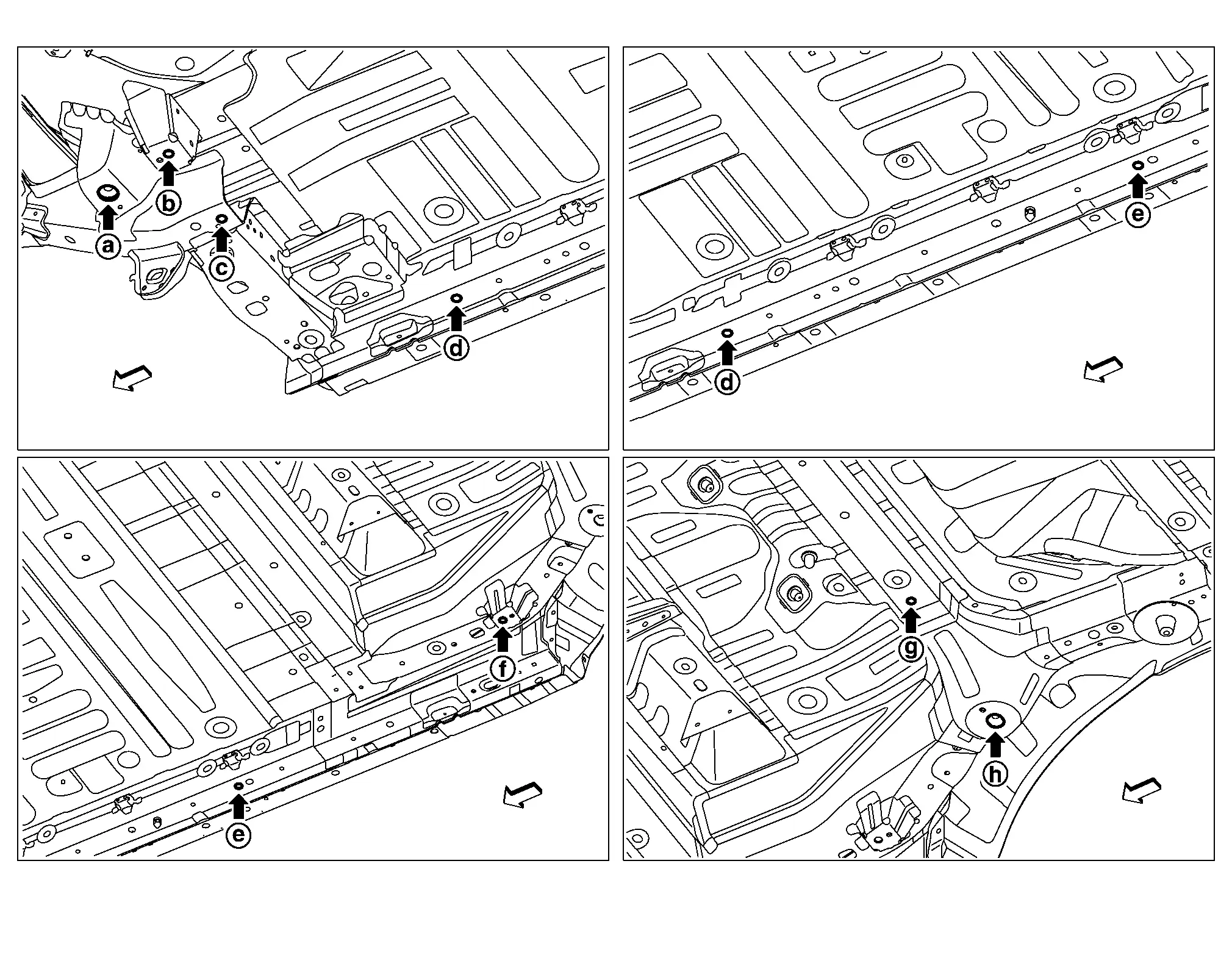 b
a
c
d

e
d

f
e

g
h