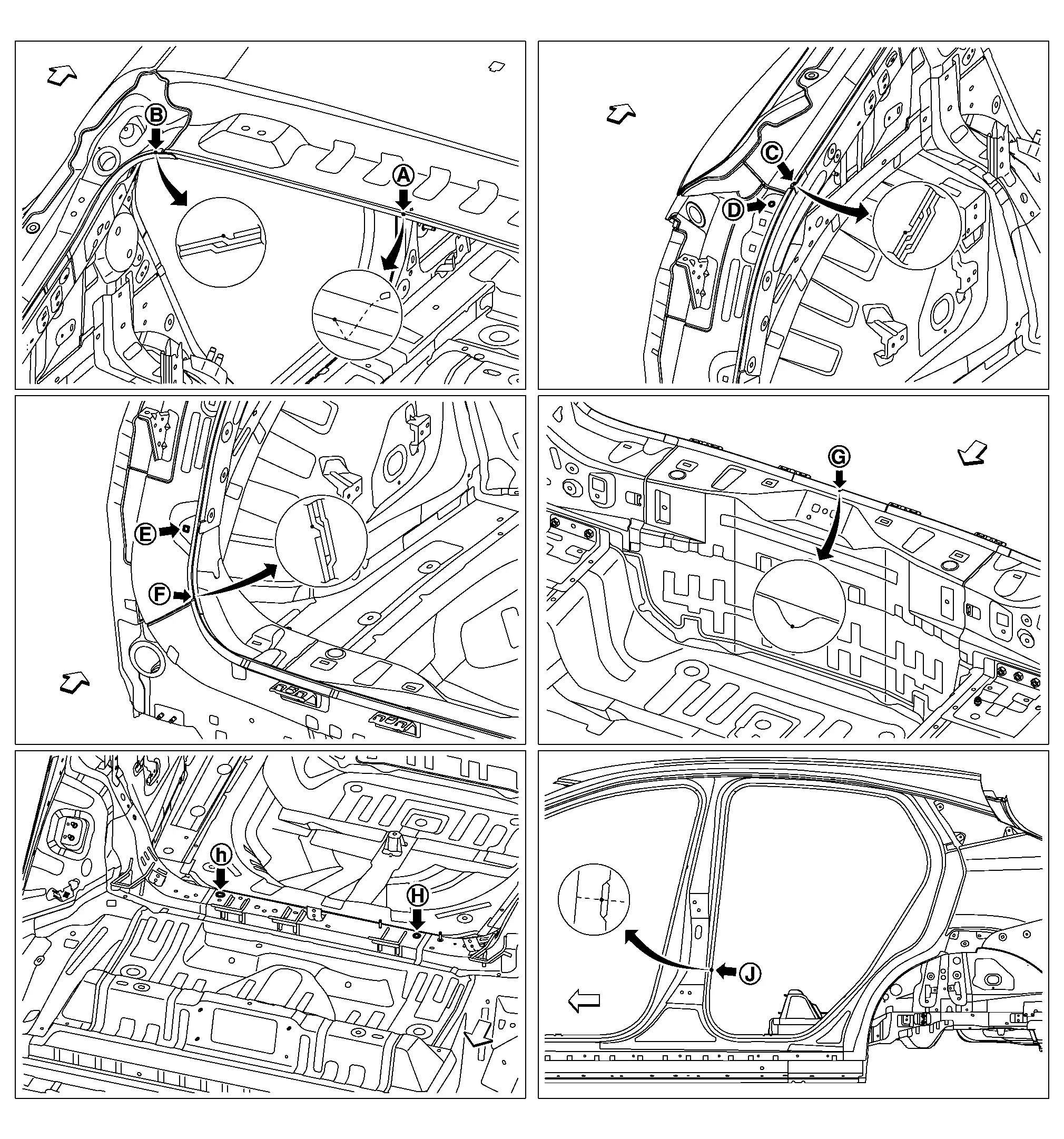 B
A
C
D
E
F
G
h
H
J