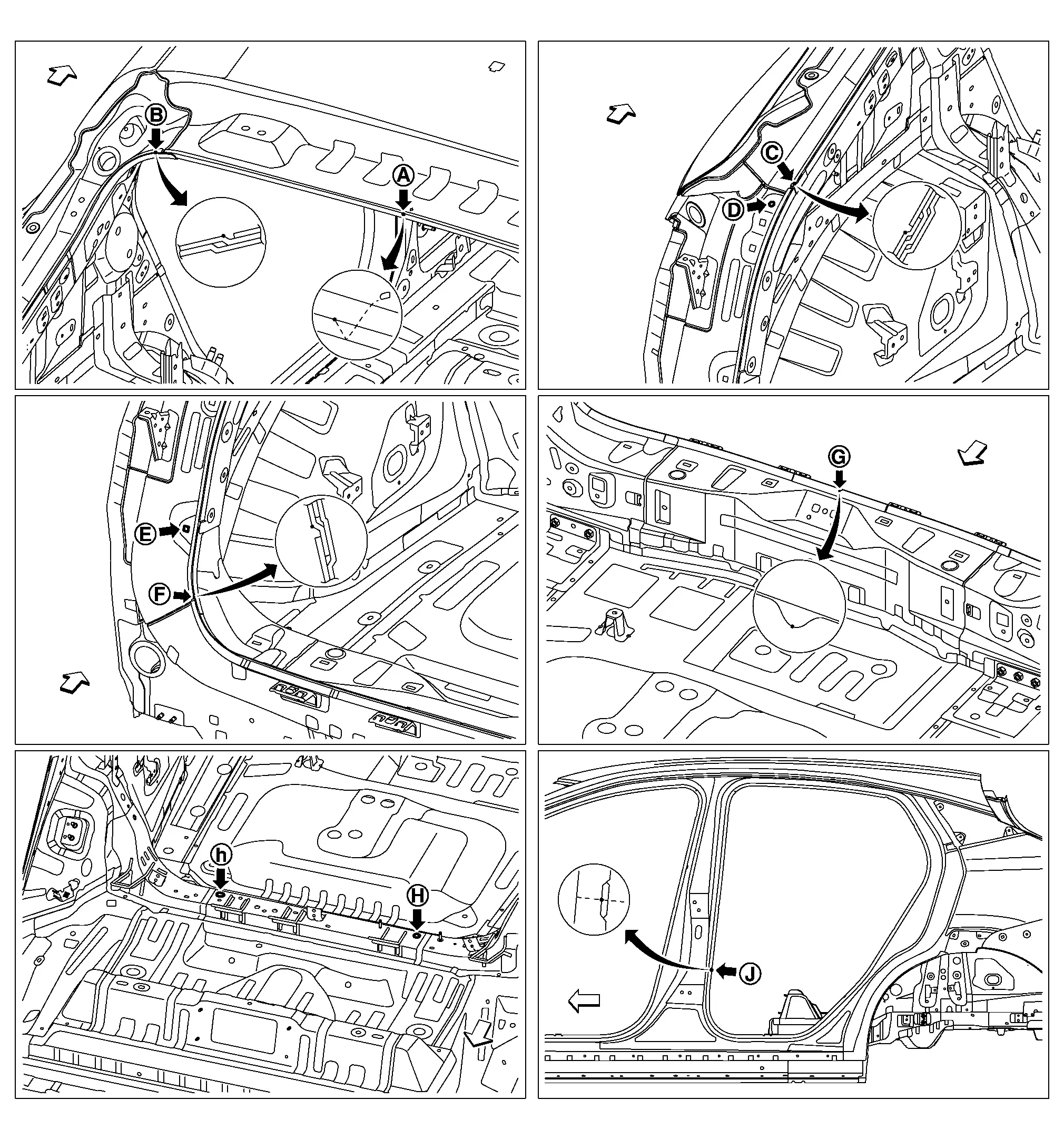 B
A
C
D
E
F
G
h
H
J