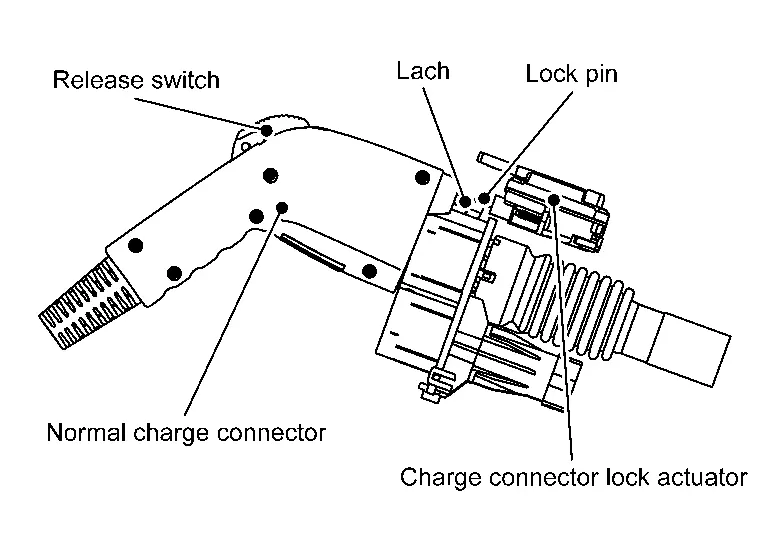 Release switch

Lach

Lock pin

Normal charge connector

Charge connector lock actuator