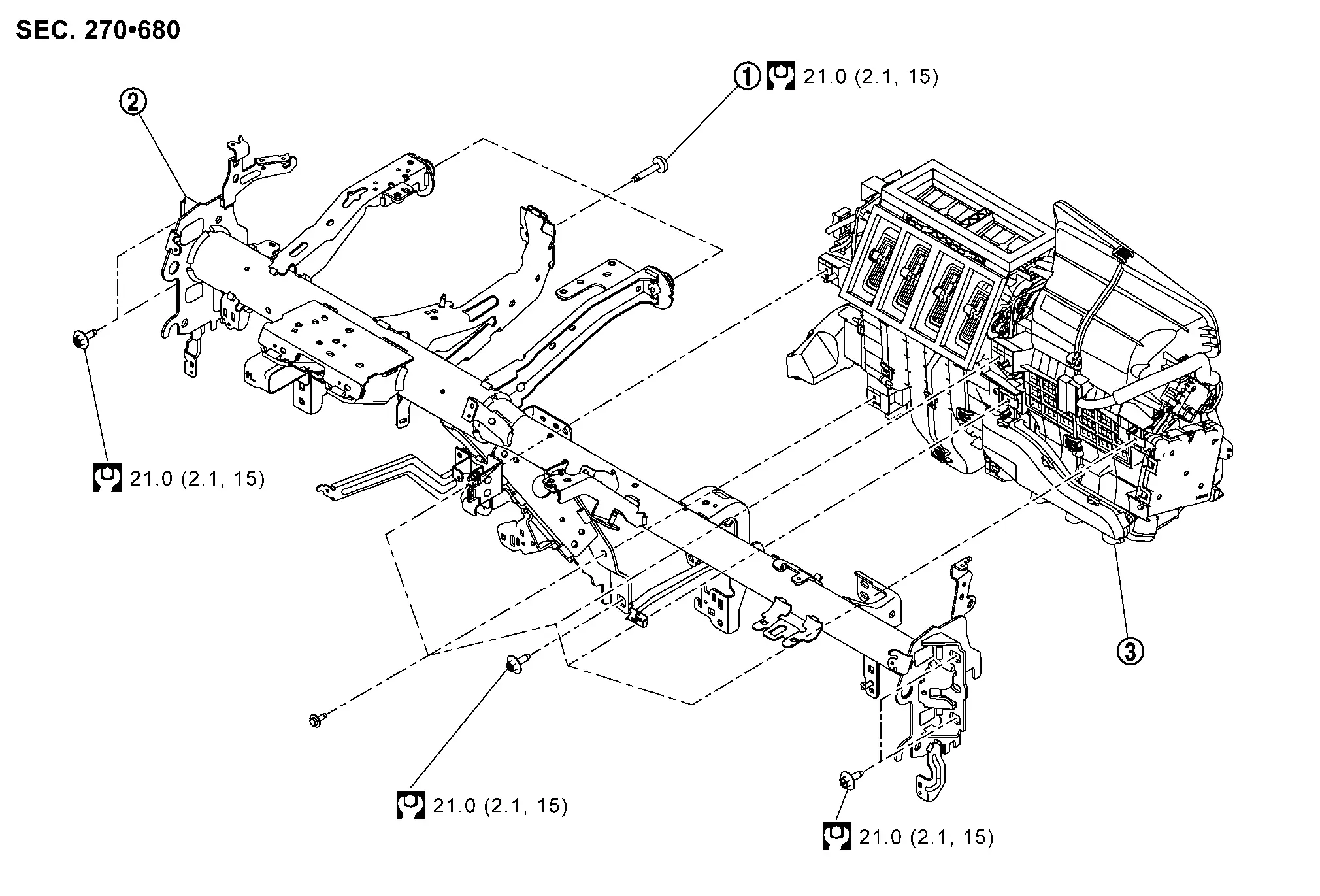 SEC. 270•680

① 21.0 (2.1, 15)

②

21.0 (2.1, 15)

③

21.0 (2.1, 15)

21.0 (2.1, 15)