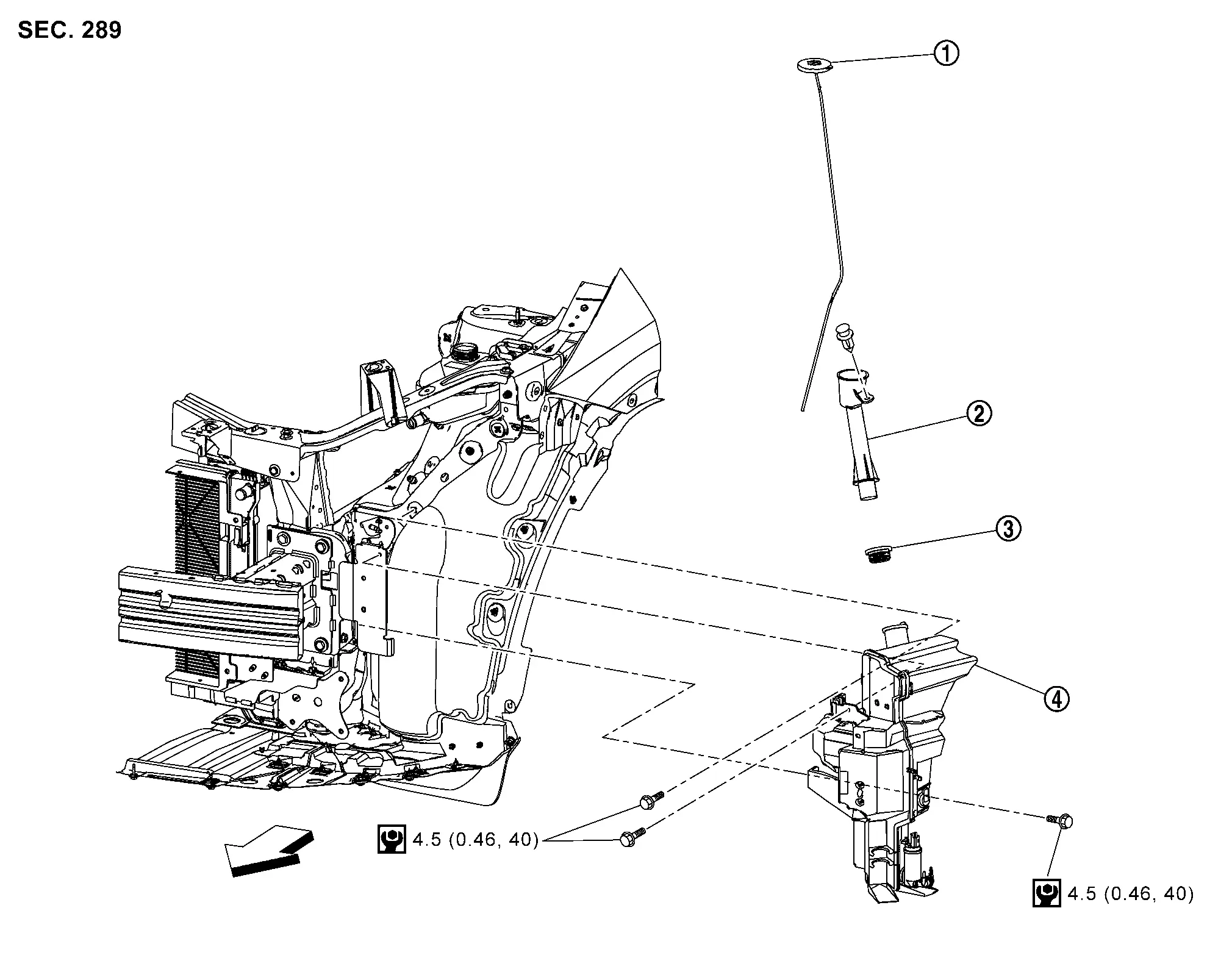 SEC. 289

①

②

③

④

4.5 (0.46, 40)

4.5 (0.46, 40)