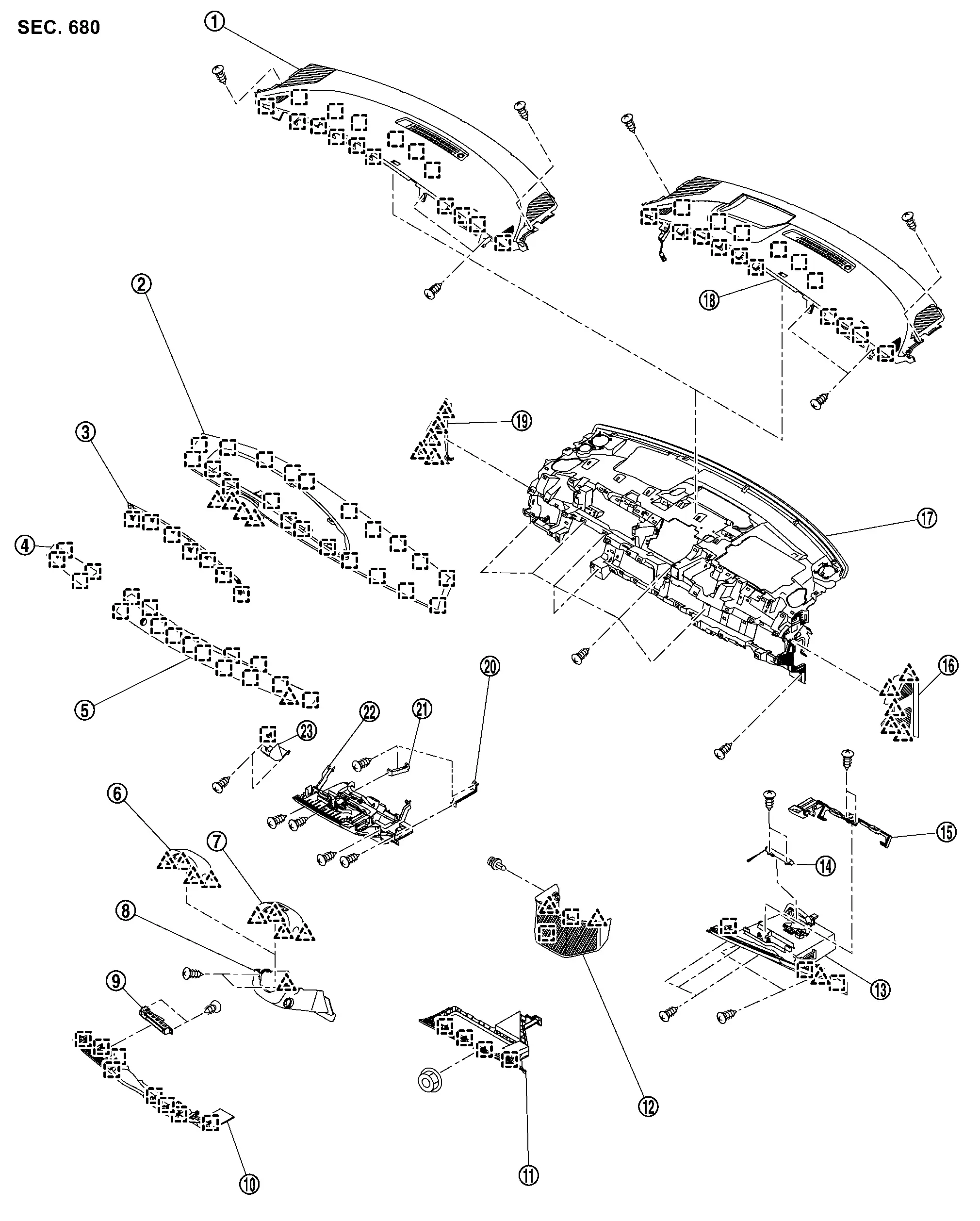 SEC. 680

1
2
3
4
5
6
7
8
9
10
11
12
13
14
15
16
17
18
19
20
21
22
23