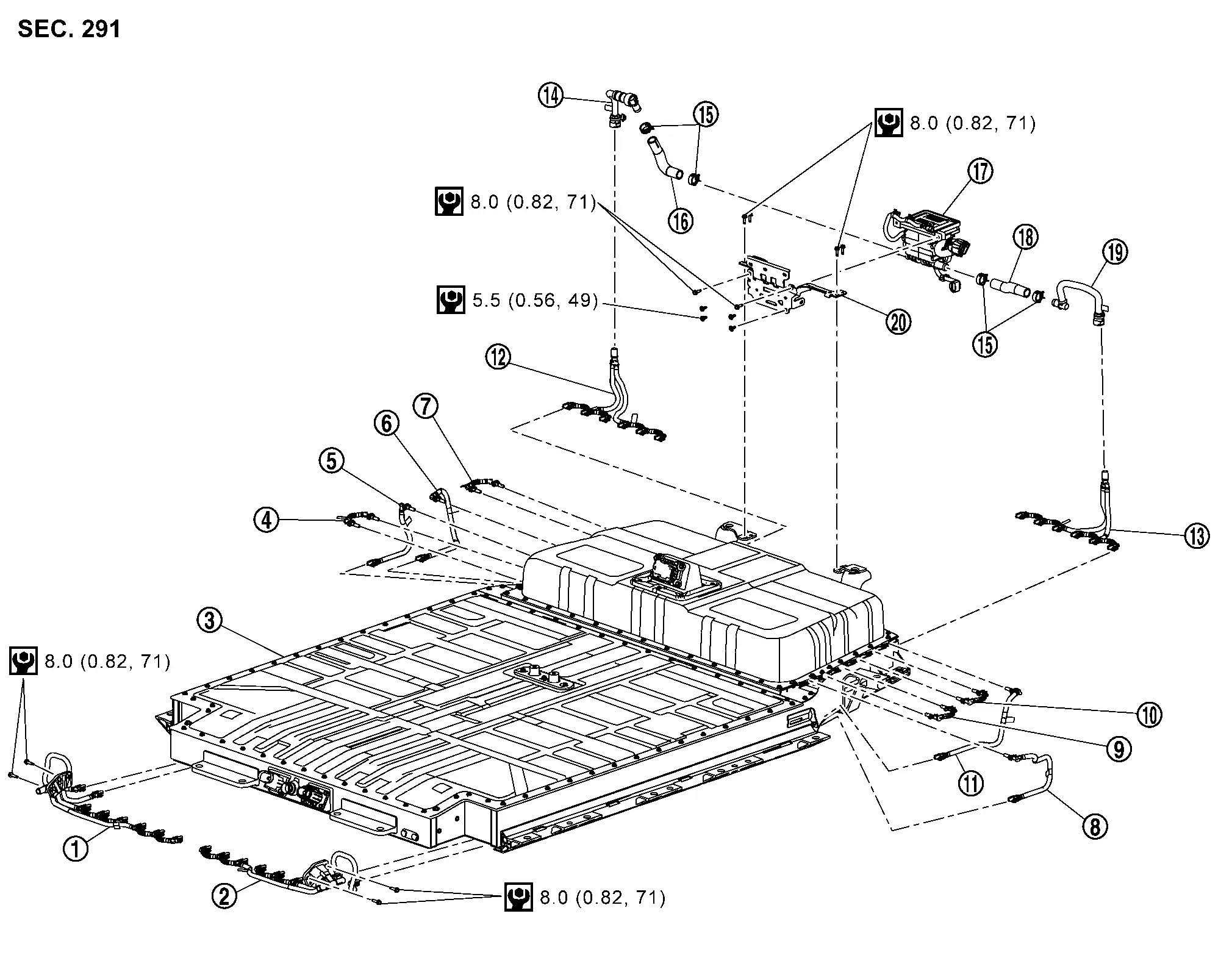 SEC. 291

14

15

8.0 (0.82, 71)

17

8.0 (0.82, 71)

16

18

19

5.5 (0.56, 49)

20

15

12

7

6

5

4

13

3

8.0 (0.82, 71)

10

9

11

8

1

2

8.0 (0.82, 71)