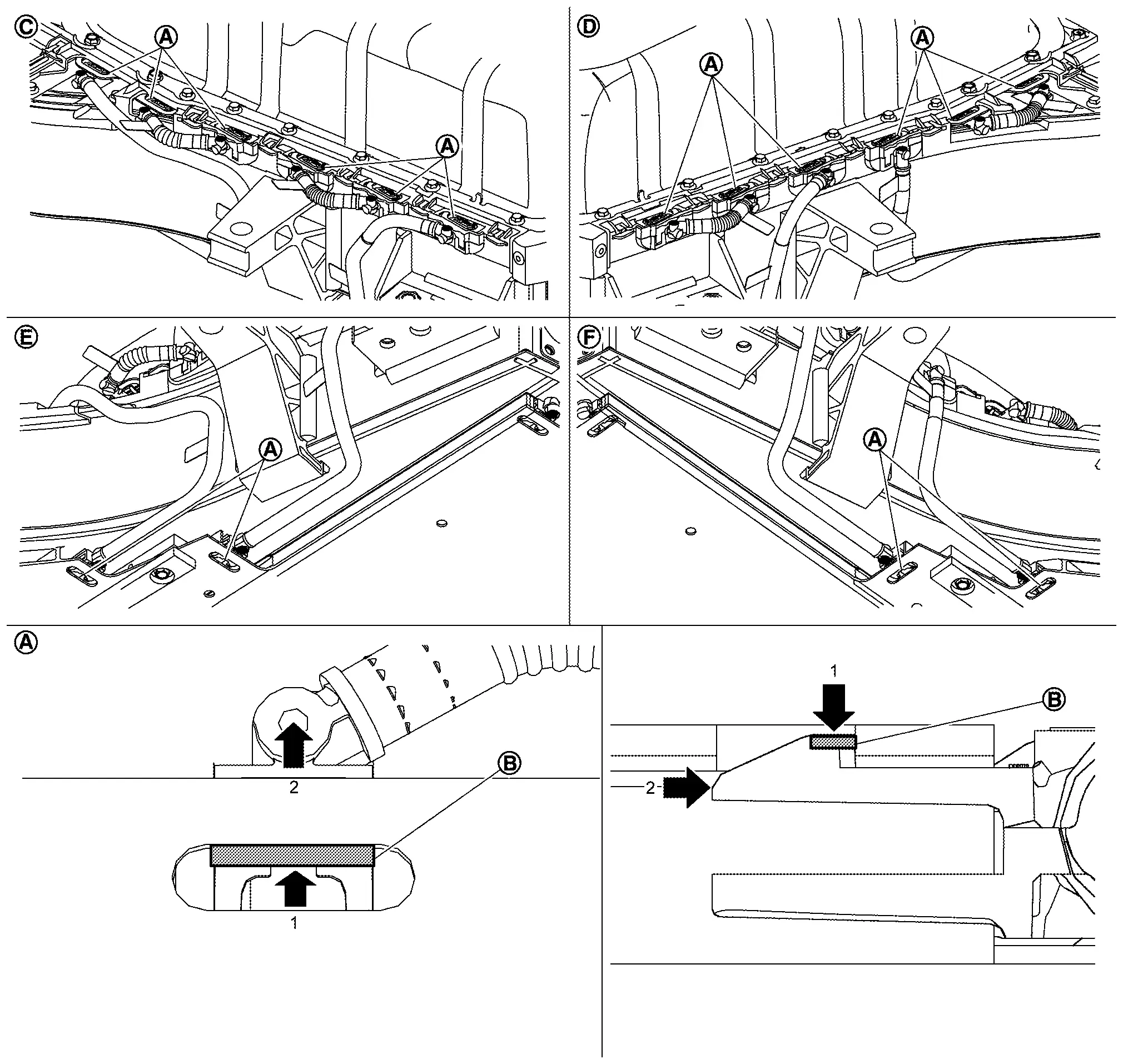 C
A
A
D
A
A
E
A
F
A
A
2
B
1
1
B
2