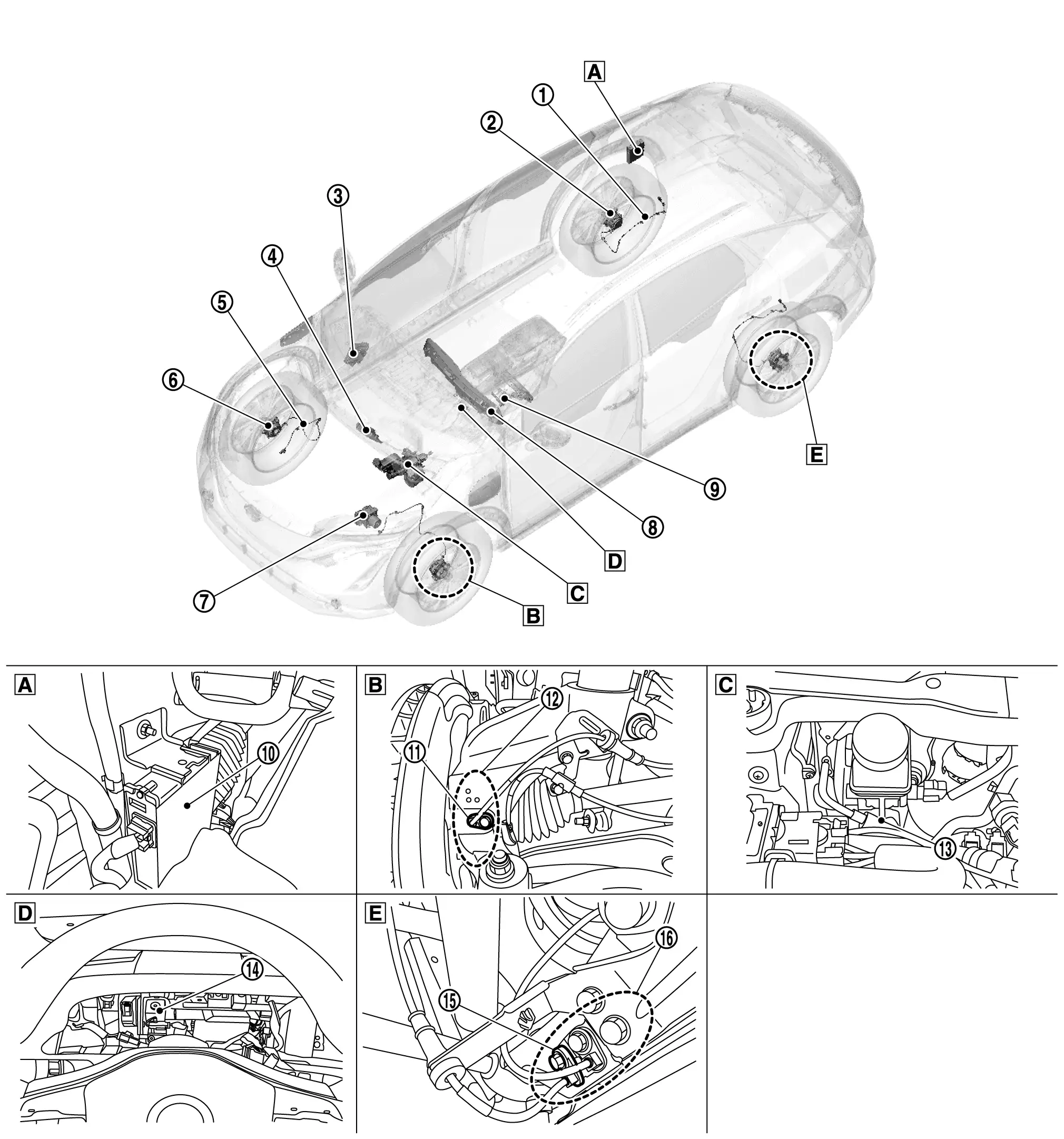 A
1
2
3
4
5
6
7
8
9
E
D
C
B

A
10

B
12
11

C
13

D
14

E
16
15