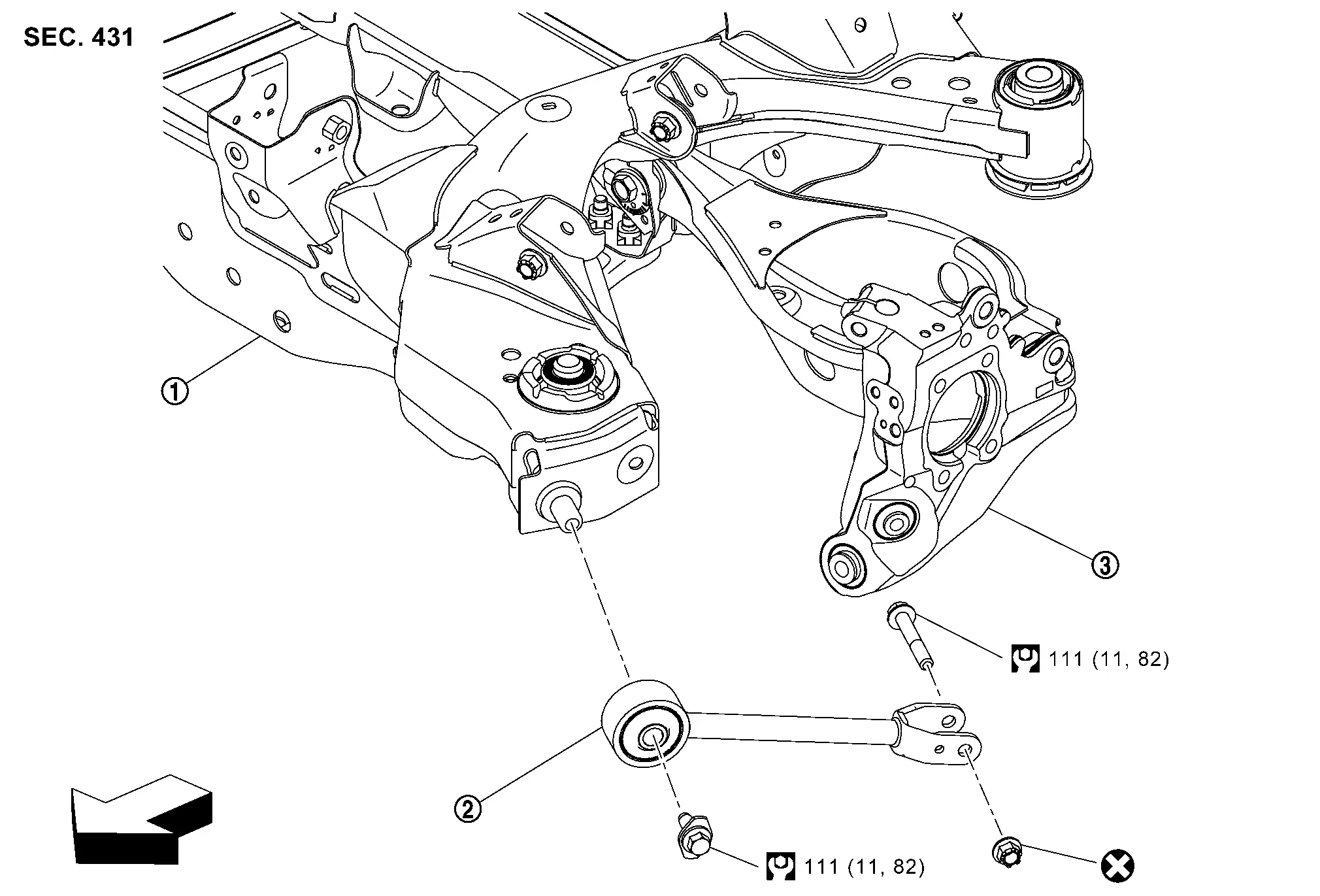 SEC. 431

①

③

111 (11, 82)

②

111 (11, 82)