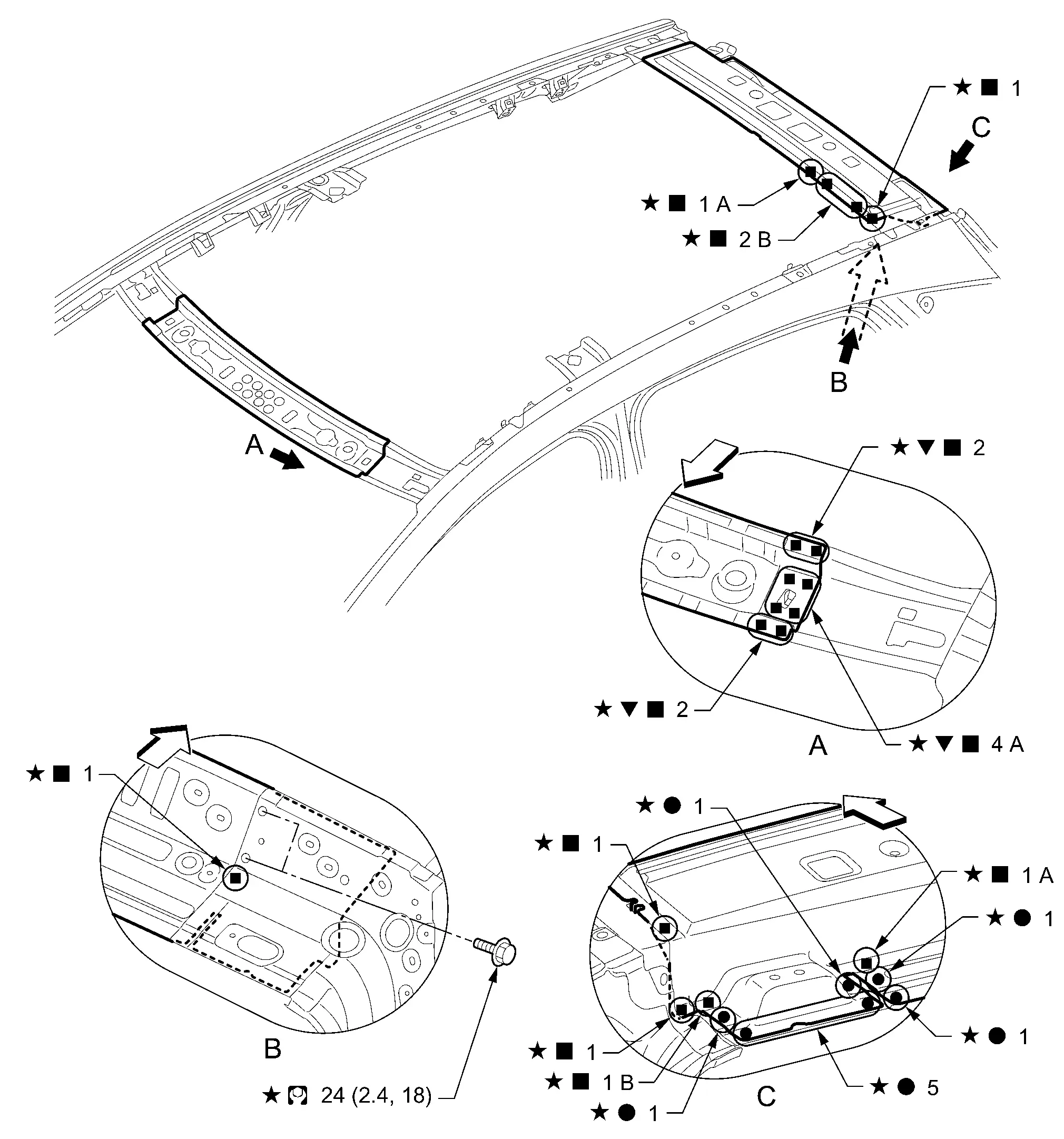 ★ ■ 1

C

★ ■ 1 A

★ ■ 2 B

B

A

★ ▼ ■ 2

★ ▼ ■ 2

A

★ ▼ ■ 4 A

★ ■ 1

B

★ 24 (2.4, 18)

★ ● 1

★ ■ 1

★ ■ 1 A

★ ● 1

★ ● 1

★ ■ 1

★ ■ 1 B

★ ● 1

C

★ ● 5