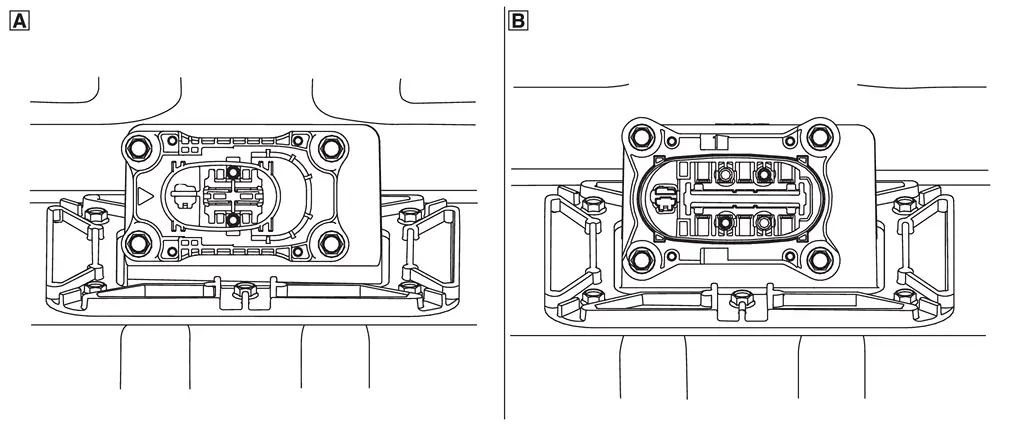 A

B