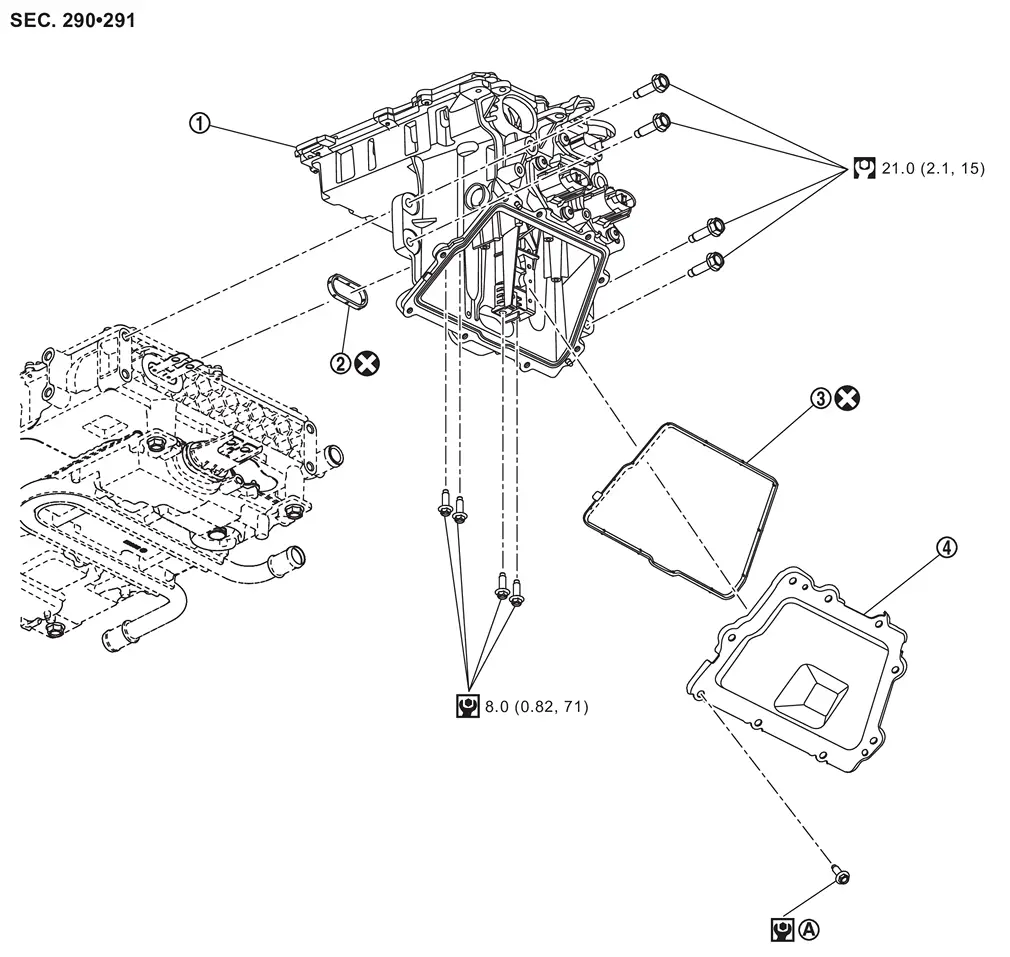 SEC. 290•291

①

21.0 (2.1, 15)

②

③

④

8.0 (0.82, 71)

Ⓐ